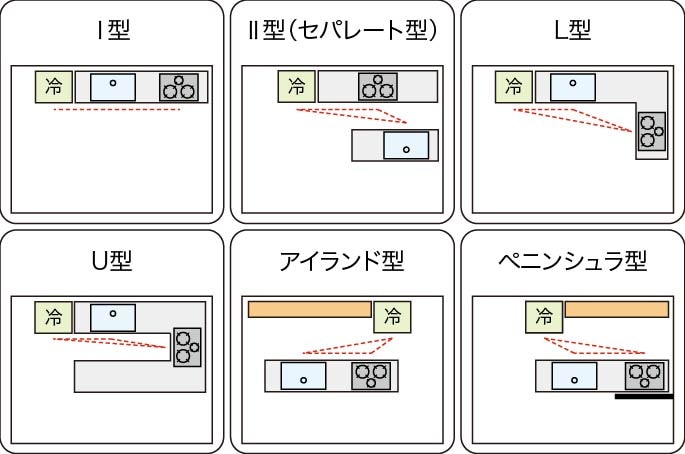 I型

冷

II型（セパレート型）

冷

L型

冷

U型

冷

アイランド型

冷

ペニンシュラ型

冷